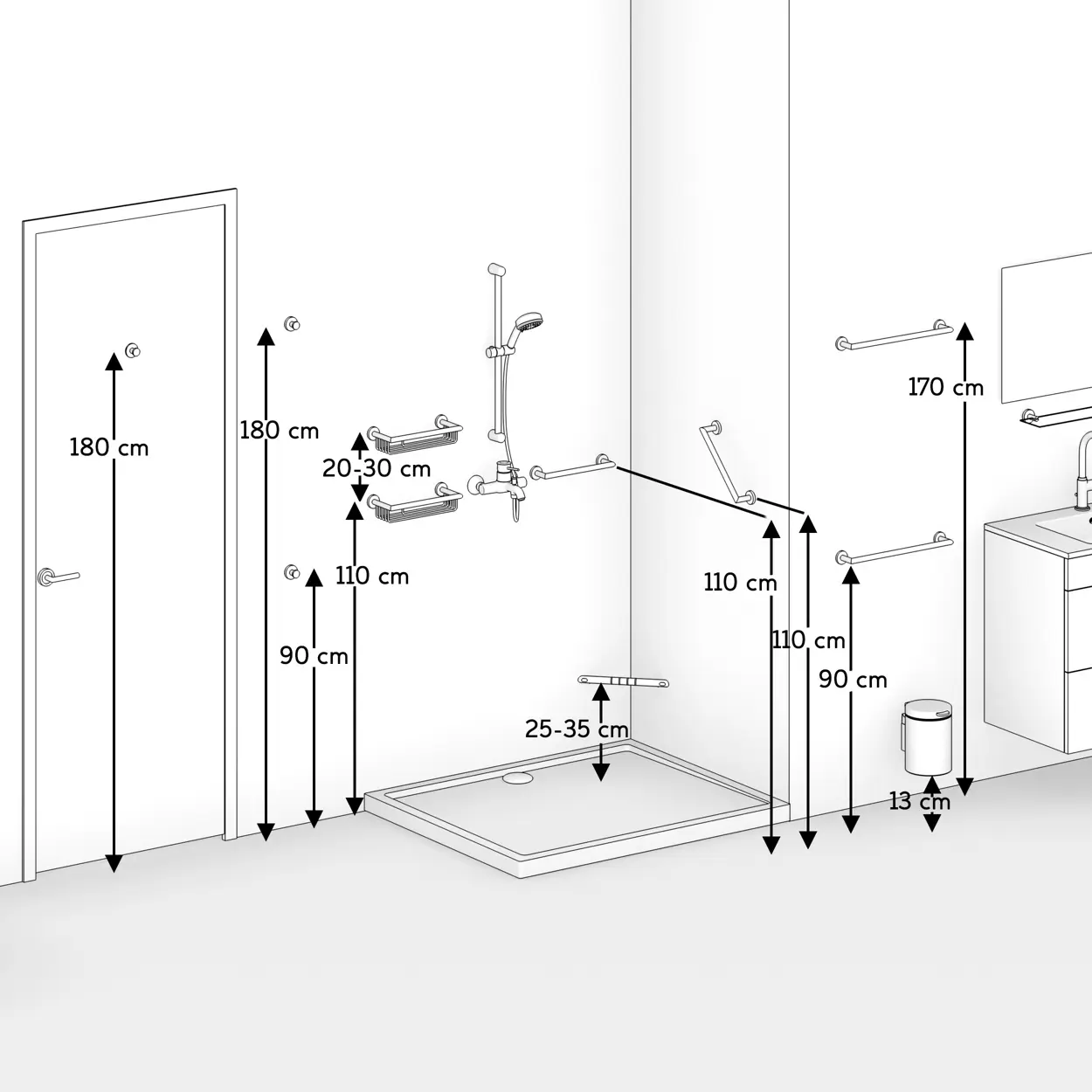 180 cm

180 cm

20-30 cm

110 cm

90 cm

25-35 cm

110 cm

110 cm

170 cm

90 cm

13 cm